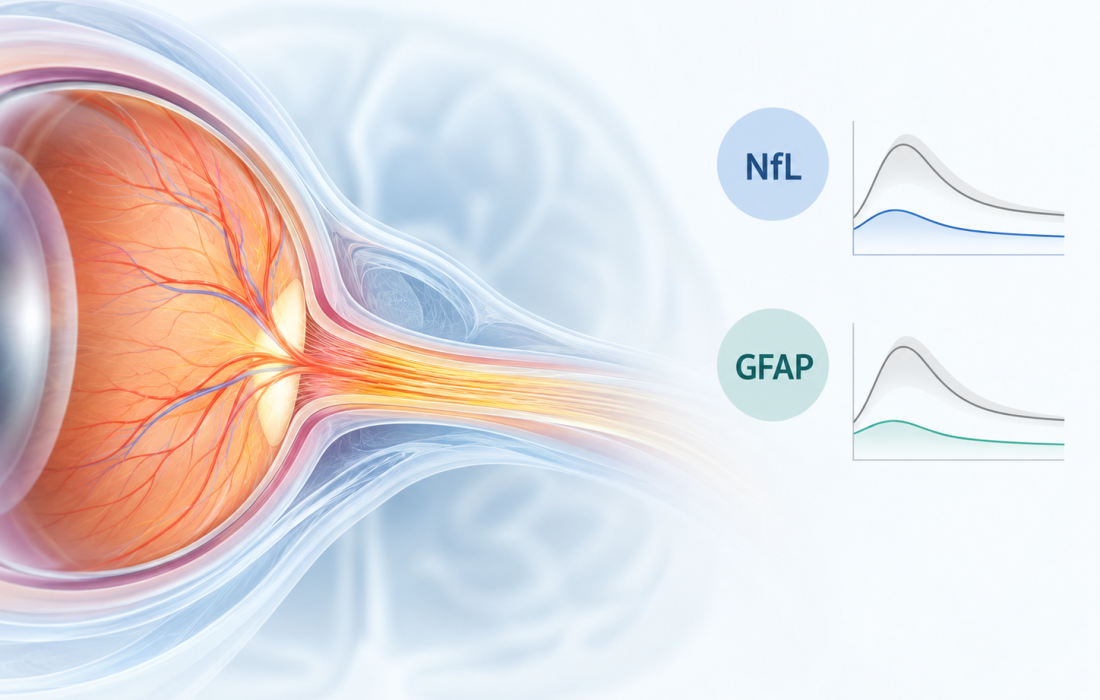 NfL

GFAP